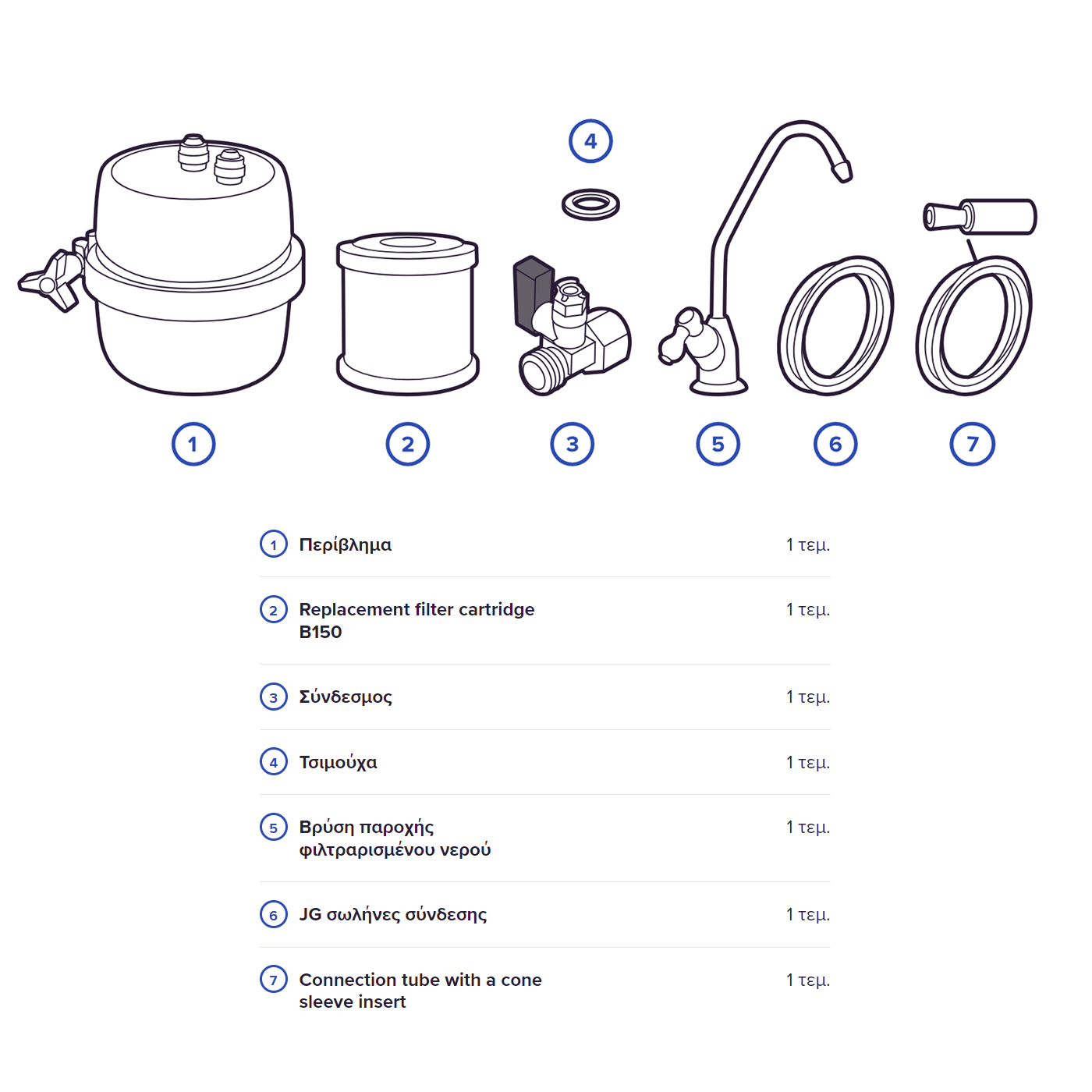 4

1 2 3 5 6 7

| | | |
|---|---|---|
| 1 | Περίβλημα | 1 τεμ. |
| 2 | Replacement filter cartridge B150 | 1 τεμ. |
| 3 | Σύνδεσμος | 1 τεμ. |
| 4 | Τσιμούχα | 1 τεμ. |
| 5 | Βρύση παροχής φιλτραρισμένου νερού | 1 τεμ. |
| 6 | JG σωλήνες σύνδεσης | 1 τεμ. |
| 7 | Connection tube with a cone sleeve insert | 1 τεμ. |