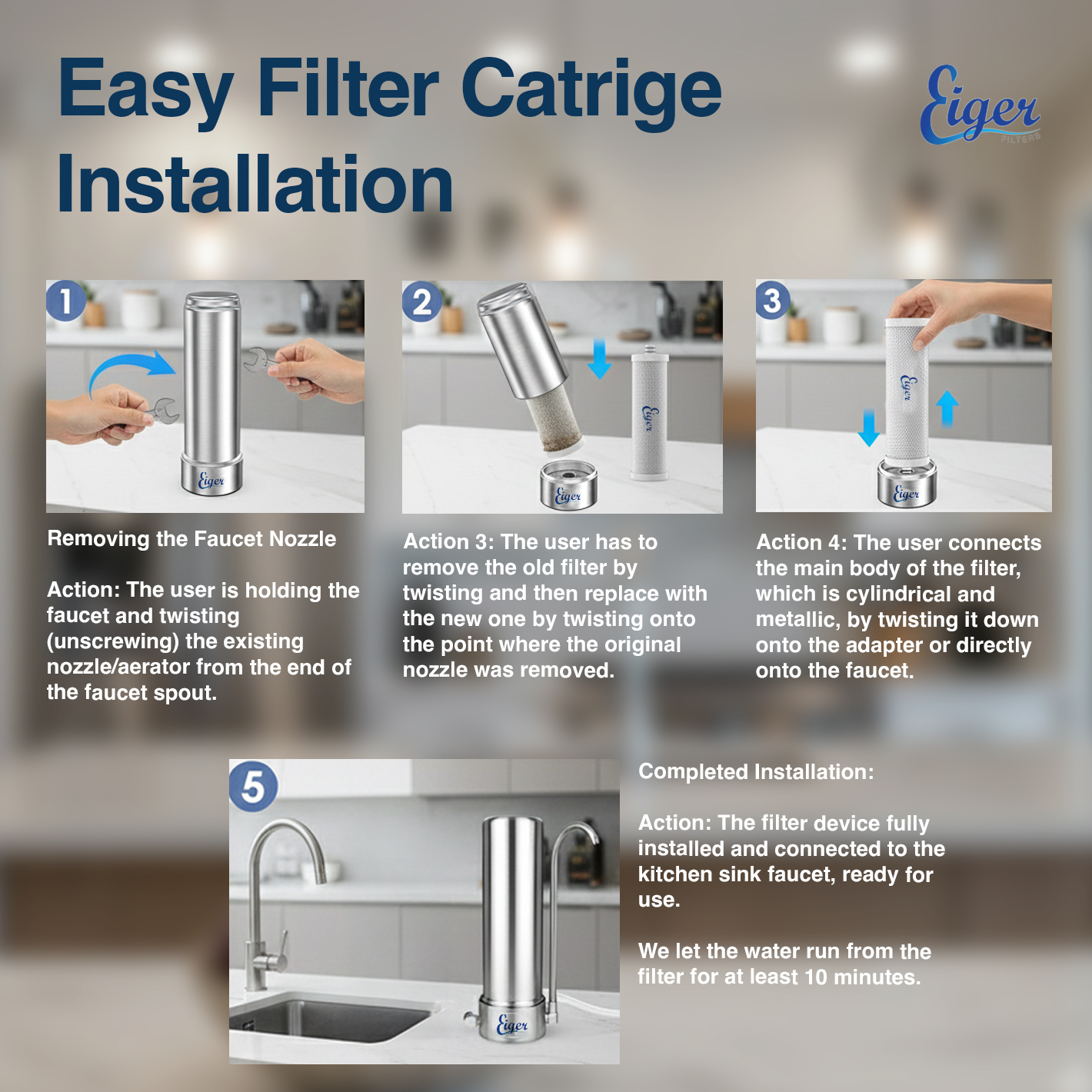 Easy Filter Catrige Installation

Eiger FILTERS

1

Eiger

Removing the Faucet Nozzle

Action: The user is holding the faucet and twisting (unscrewing) the existing nozzle/aerator from the end of the faucet spout.

2

Eiger

Eiger

Action 3: The user has to remove the old filter by twisting and then replace with the new one by twisting onto the point where the original nozzle was removed.

3

Eiger

Eiger

Action 4: The user connects the main body of the filter, which is cylindrical and metallic, by twisting it down onto the adapter or directly onto the faucet.

5

Eiger

Completed Installation:

Action: The filter device fully installed and connected to the kitchen sink faucet, ready for use.

We let the water run from the filter for at least 10 minutes.