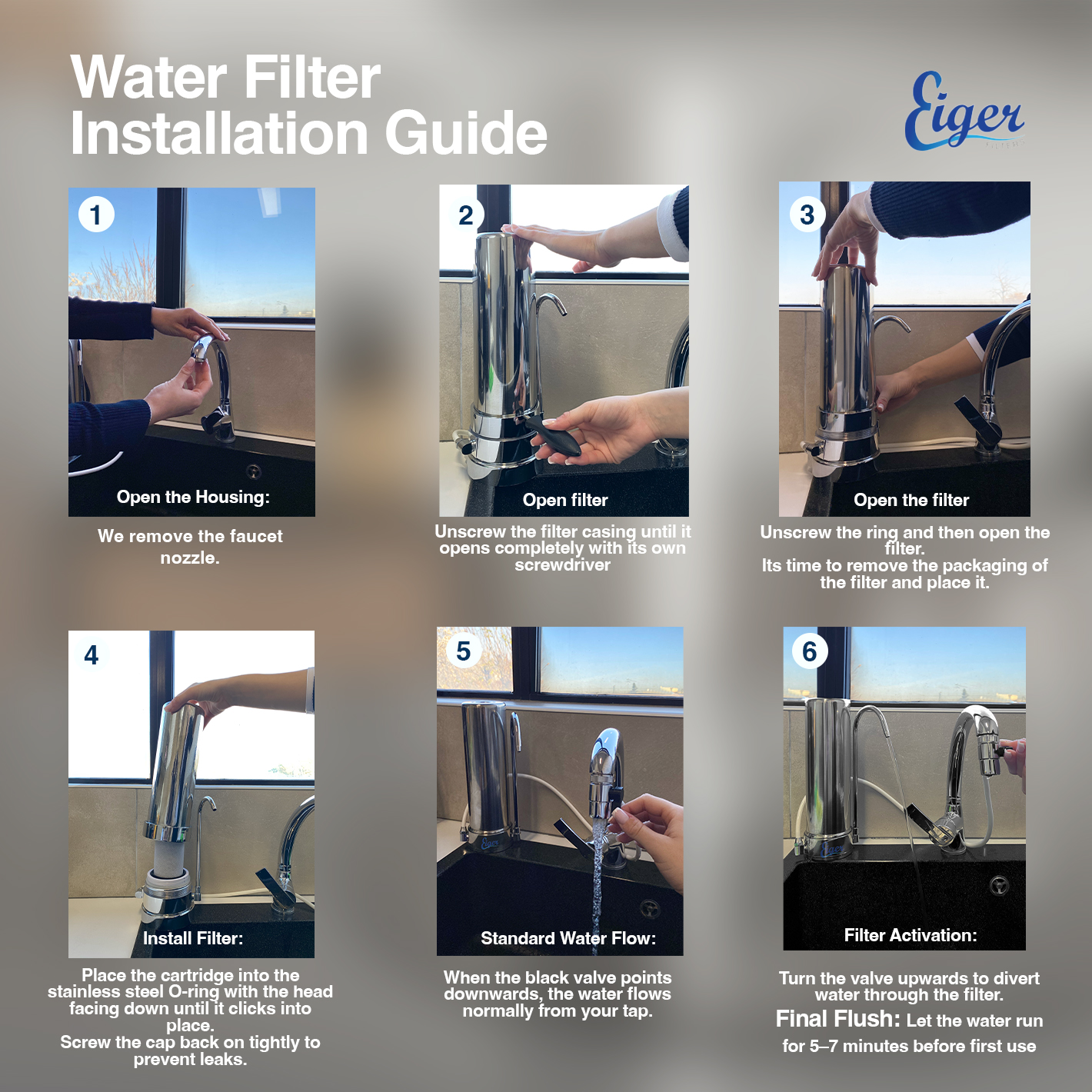 Water Filter Installation Guide

Eiger FILTERS

1
Open the Housing:
We remove the faucet nozzle.

2
Open filter
Unscrew the filter casing until it opens completely with its own screwdriver

3
Open the filter
Unscrew the ring and then open the filter.
Its time to remove the packaging of the filter and place it.

4
Install Filter:
Place the cartridge into the stainless steel O-ring with the head facing down until it clicks into place.
Screw the cap back on tightly to prevent leaks.

5
Eiger
Standard Water Flow:
When the black valve points downwards, the water flows normally from your tap.

6
Eiger
Filter Activation:
Turn the valve upwards to divert water through the filter.
Final Flush: Let the water run for 5–7 minutes before first use