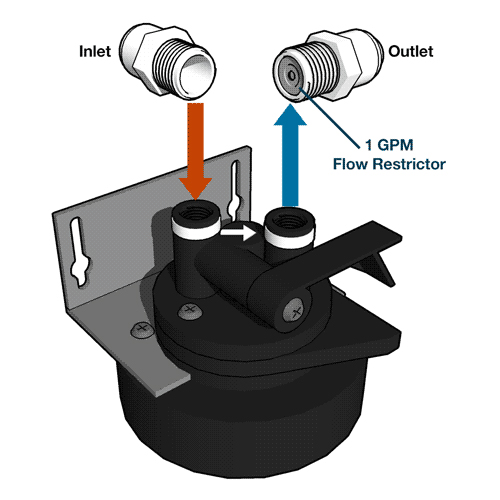 Inlet

Outlet

1 GPM
Flow Restrictor